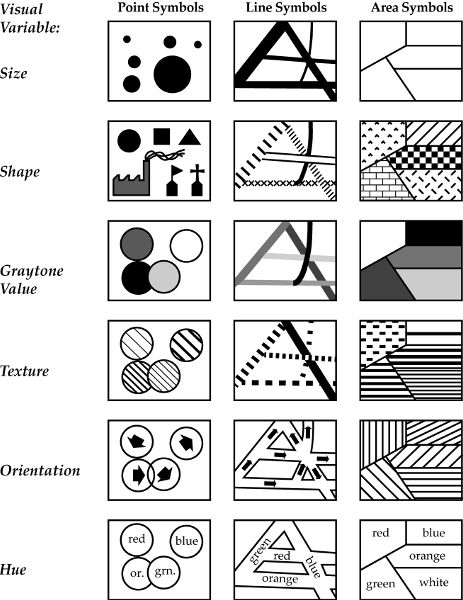 Visual Variable:

Point Symbols

Line Symbols

Area Symbols

Size

Shape

Graytone Value

Texture

Orientation

Hue

red

blue

or.

grn.

green

red

blue

orange

red

blue

orange

green

white